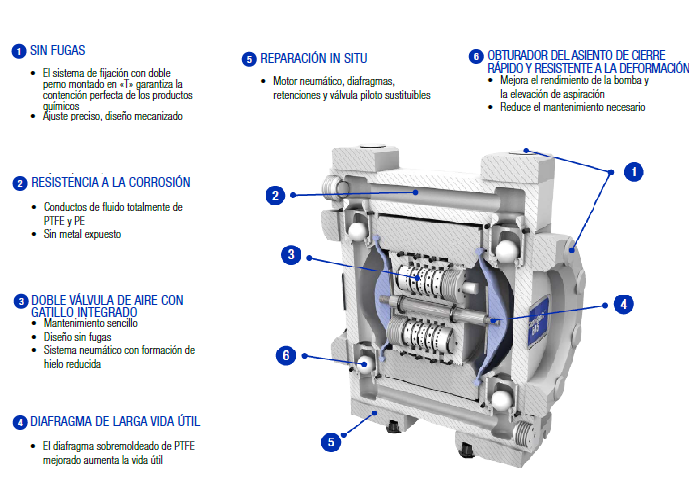 1 SIN FUGAS

- El sistema de fijación con doble perno montado en «T» garantiza la contención perfecta de los productos químicos
- Ajuste preciso, diseño mecanizado

2 RESISTENCIA A LA CORROSIÓN

- Conductos de fluido totalmente de PTFE y PE
- Sin metal expuesto

3 DOBLE VÁLVULA DE AIRE CON GATILLO INTEGRADO

- Mantenimiento sencillo
- Diseño sin fugas
- Sistema neumático con formación de hielo reducida

4 DIAFRAGMA DE LARGA VIDA ÚTIL

- El diafragma sobremoldeado de PTFE mejorado aumenta la vida útil

5 REPARACIÓN IN SITU

- Motor neumático, diafragmas, retenciones y válvula piloto sustituibles

6 OBTURADOR DEL ASIENTO DE CIERRE RÁPIDO Y RESISTENTE A LA DEFORMACIÓN

- Mejora el rendimiento de la bomba y la elevación de aspiración
- Reduce el mantenimiento necesario

1
2
3
4
6
5